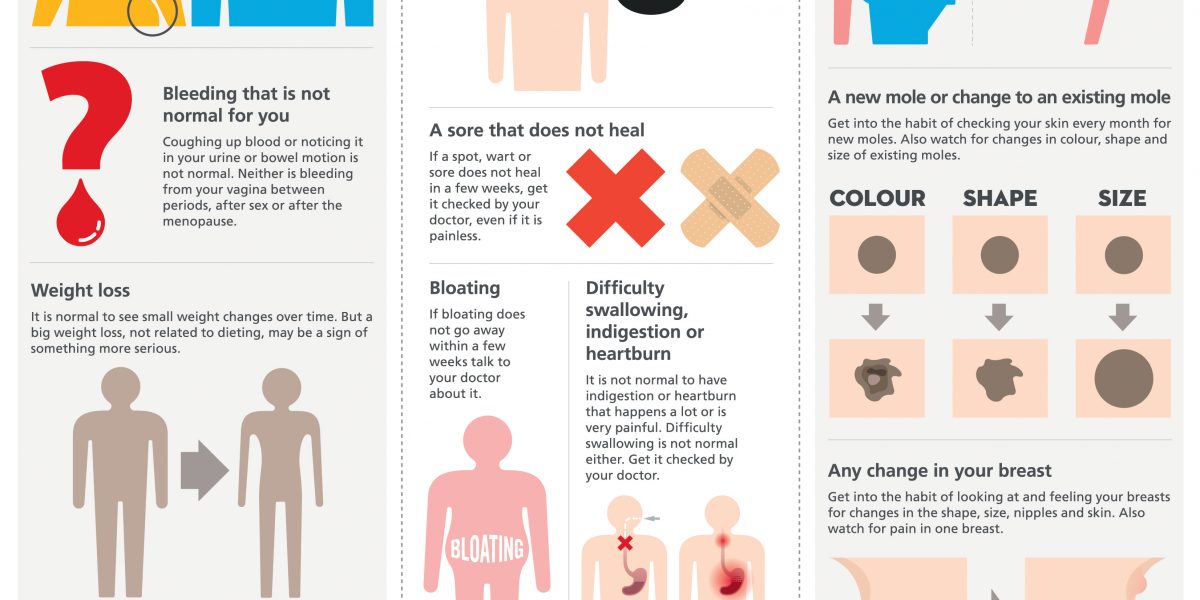 Bleeding that is not normal for you

Coughing up blood or noticing it in your urine or bowel motion is not normal. Neither is bleeding from your vagina between periods, after sex or after the menopause.

Weight loss

It is normal to see small weight changes over time. But a big weight loss, not related to dieting, may be a sign of something more serious.

A sore that does not heal

If a spot, wart or sore does not heal in a few weeks, get it checked by your doctor, even if it is painless.

Bloating

If bloating does not go away within a few weeks talk to your doctor about it.

BLOATING

Difficulty swallowing, indigestion or heartburn

It is not normal to have indigestion or heartburn that happens a lot or is very painful. Difficulty swallowing is not normal either. Get it checked by your doctor.

A new mole or change to an existing mole

Get into the habit of checking your skin every month for new moles. Also watch for changes in colour, shape and size of existing moles.

COLOUR

SHAPE

SIZE

Any change in your breast

Get into the habit of looking at and feeling your breasts for changes in the shape, size, nipples and skin. Also watch for pain in one breast.