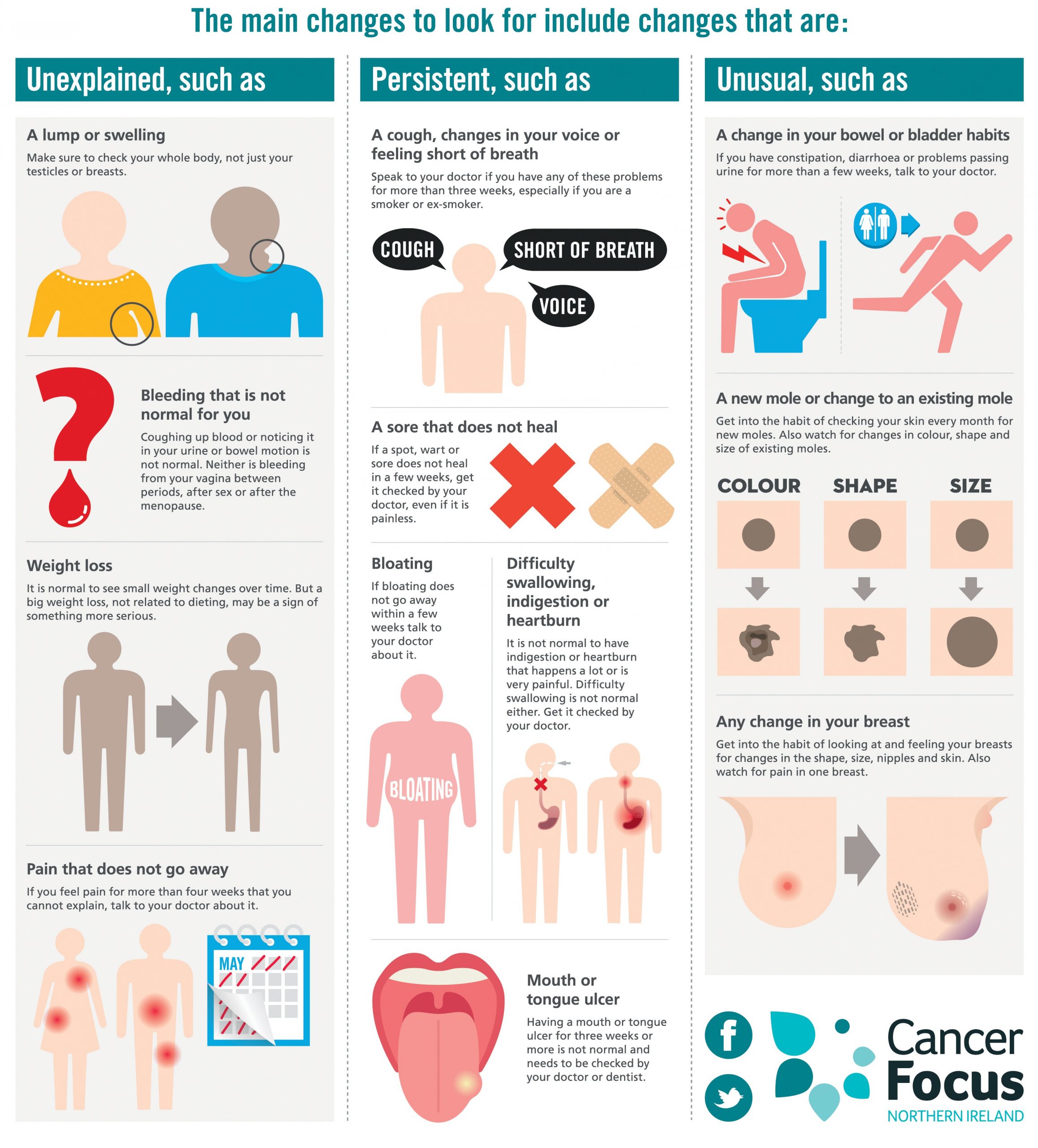 The main changes to look for include changes that are:

Unexplained, such as

A lump or swelling

Make sure to check your whole body, not just your testicles or breasts.

Bleeding that is not normal for you

Coughing up blood or noticing it in your urine or bowel motion is not normal. Neither is bleeding from your vagina between periods, after sex or after the menopause.

Weight loss

It is normal to see small weight changes over time. But a big weight loss, not related to dieting, may be a sign of something more serious.

Pain that does not go away

If you feel pain for more than four weeks that you cannot explain, talk to your doctor about it.

MAY

Persistent, such as

A cough, changes in your voice or feeling short of breath

Speak to your doctor if you have any of these problems for more than three weeks, especially if you are a smoker or ex-smoker.

COUGH

SHORT OF BREATH

VOICE

A sore that does not heal

If a spot, wart or sore does not heal in a few weeks, get it checked by your doctor, even if it is painless.

Bloating

If bloating does not go away within a few weeks talk to your doctor about it.

BLOATING

Difficulty swallowing, indigestion or heartburn

It is not normal to have indigestion or heartburn that happens a lot or is very painful. Difficulty swallowing is not normal either. Get it checked by your doctor.

Mouth or tongue ulcer

Having a mouth or tongue ulcer for three weeks or more is not normal and needs to be checked by your doctor or dentist.

Unusual, such as

A change in your bowel or bladder habits

If you have constipation, diarrhoea or problems passing urine for more than a few weeks, talk to your doctor.

A new mole or change to an existing mole

Get into the habit of checking your skin every month for new moles. Also watch for changes in colour, shape and size of existing moles.

COLOUR SHAPE SIZE

Any change in your breast

Get into the habit of looking at and feeling your breasts for changes in the shape, size, nipples and skin. Also watch for pain in one breast.

Cancer Focus
NORTHERN IRELAND