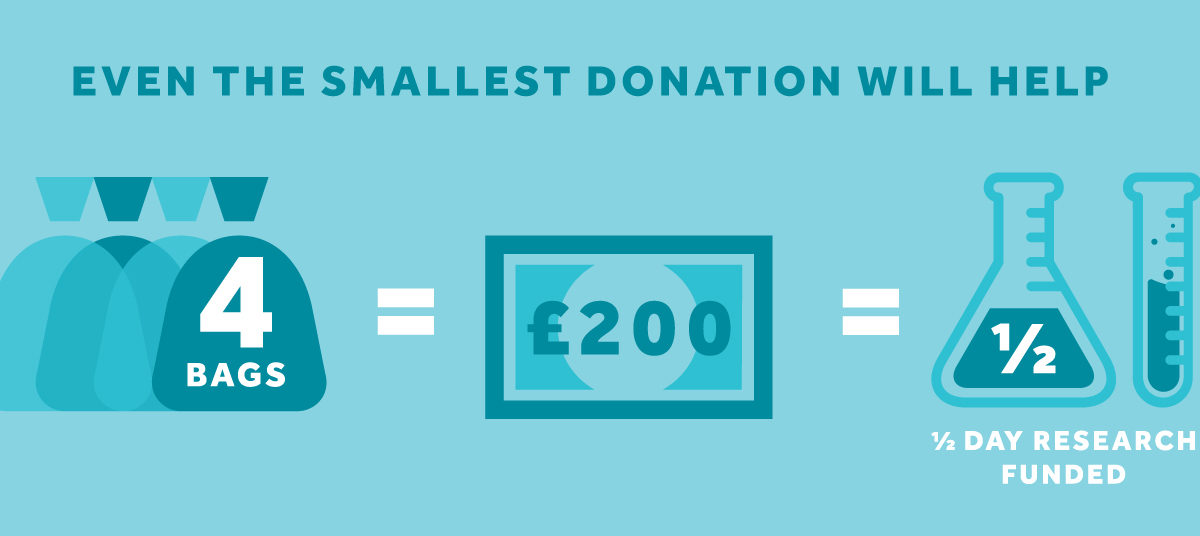 EVEN THE SMALLEST DONATION WILL HELP

4 BAGS = £200 = ½

½ DAY RESEARCH FUNDED