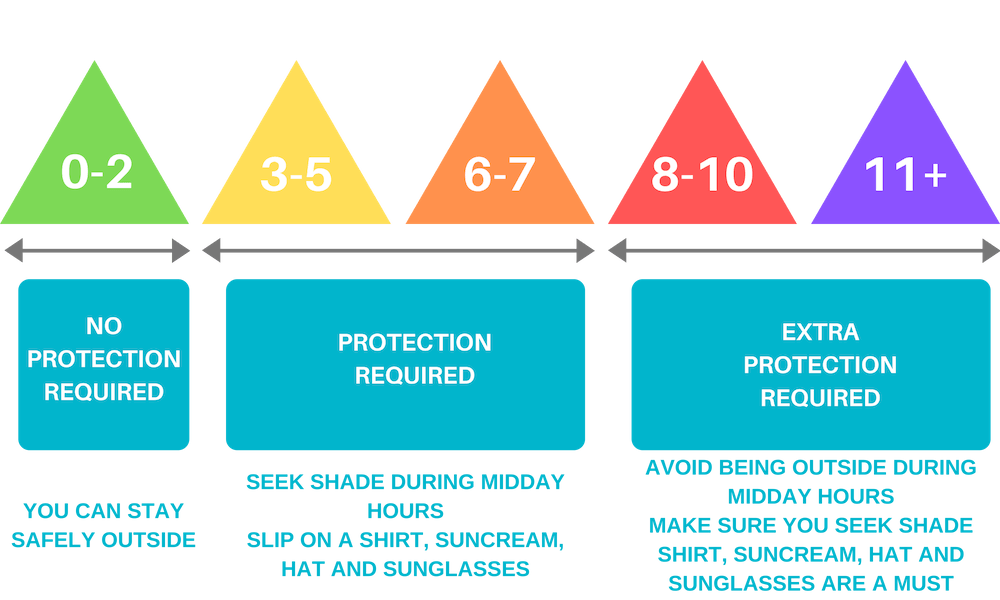 0-2

3-5

6-7

8-10

11+

NO PROTECTION REQUIRED

PROTECTION REQUIRED

EXTRA PROTECTION REQUIRED

YOU CAN STAY SAFELY OUTSIDE

SEEK SHADE DURING MIDDAY HOURS
SLIP ON A SHIRT, SUNCREAM, HAT AND SUNGLASSES

AVOID BEING OUTSIDE DURING MIDDAY HOURS
MAKE SURE YOU SEEK SHADE
SHIRT, SUNCREAM, HAT AND SUNGLASSES ARE A MUST