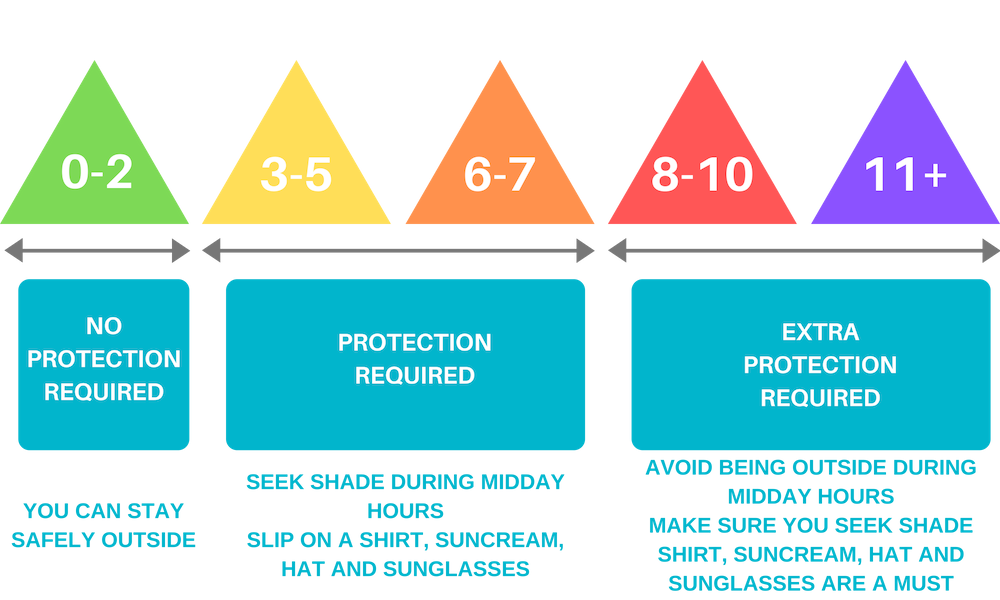 0-2

3-5

6-7

8-10

11+

NO PROTECTION REQUIRED

PROTECTION REQUIRED

EXTRA PROTECTION REQUIRED

YOU CAN STAY SAFELY OUTSIDE

SEEK SHADE DURING MIDDAY HOURS
SLIP ON A SHIRT, SUNCREAM, HAT AND SUNGLASSES

AVOID BEING OUTSIDE DURING MIDDAY HOURS
MAKE SURE YOU SEEK SHADE
SHIRT, SUNCREAM, HAT AND SUNGLASSES ARE A MUST