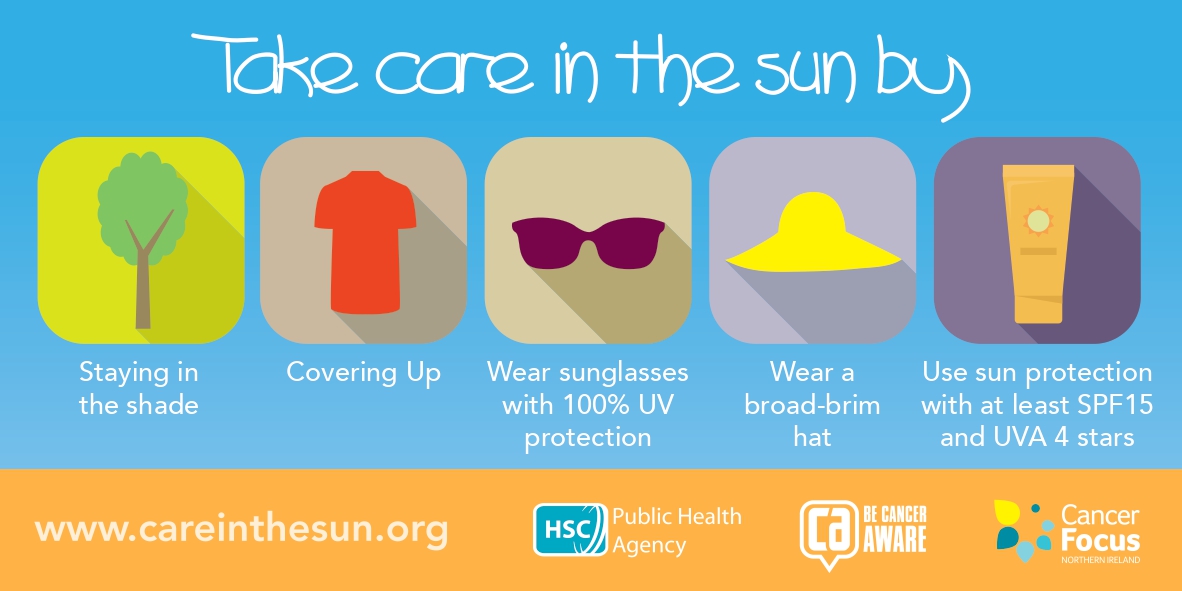 Take care in the sun by

Staying in the shade

Covering Up

Wear sunglasses with 100% UV protection

Wear a broad-brim hat

Use sun protection with at least SPF15 and UVA 4 stars

www.careinthesun.org

HSC Public Health Agency

ca BE CANCER AWARE

Cancer Focus NORTHERN IRELAND